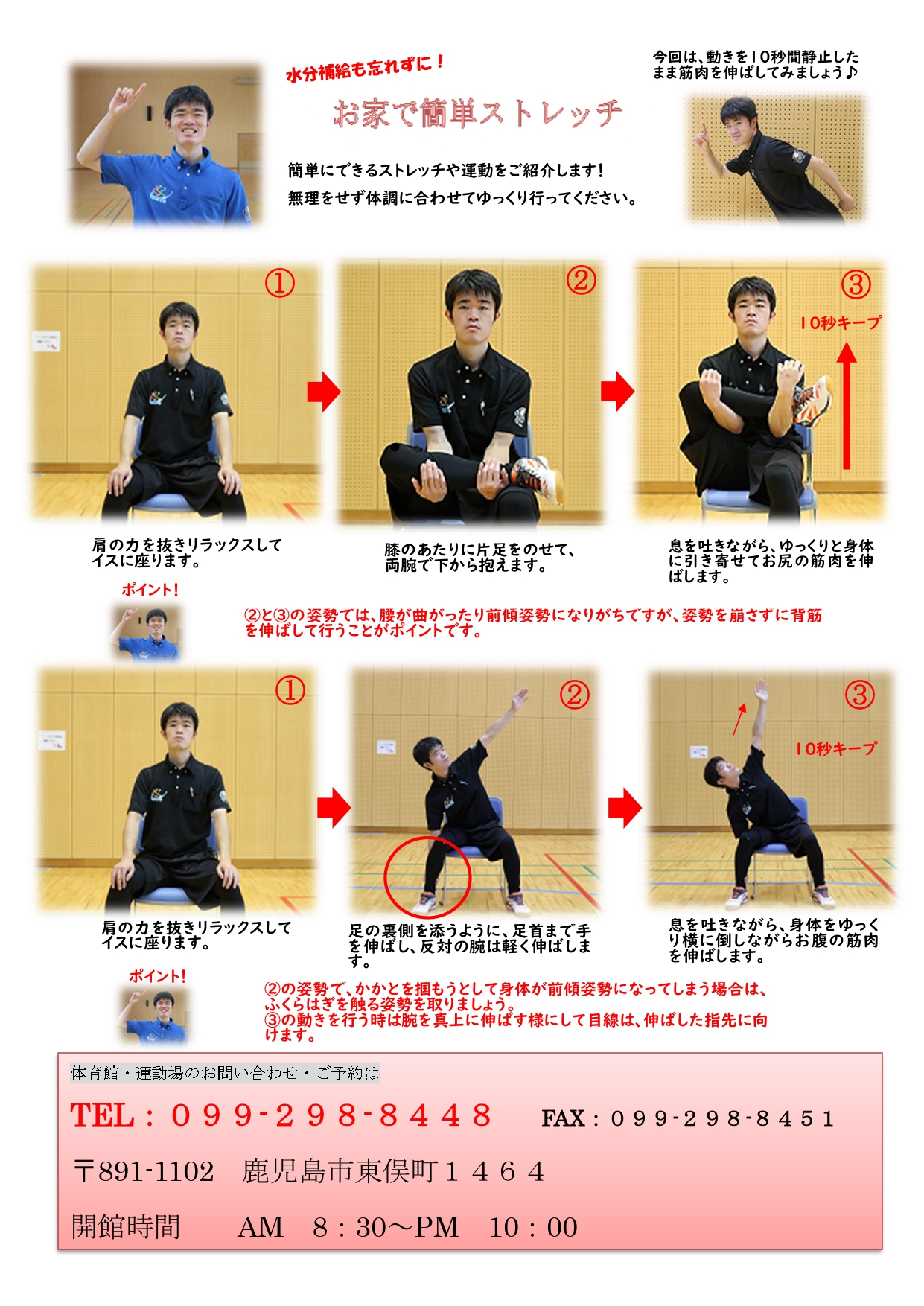 水分補給も忘れずに！

お家で簡単ストレッチ

今回は、動きを10秒間静止したまま筋肉を伸ばしてみましょう♪

簡単にできるストレッチや運動をご紹介します！
無理をせず体調に合わせてゆっくり行ってください。

①

②

③

10秒キープ

肩の力を抜きリラックスしてイスに座ります。

膝のあたりに片足をのせて、両腕で下から抱えます。

息を吐きながら、ゆっくりと身体に引き寄せてお尻の筋肉を伸ばします。

ポイント!

②と③の姿勢では、腰が曲がったり前傾姿勢になりがちですが、姿勢を崩さずに背筋を伸ばして行うことがポイントです。

①

②

③

10秒キープ

肩の力を抜きリラックスしてイスに座ります。

足の裏側を添うように、足首まで手を伸ばし、反対の腕は軽く伸ばします。

息を吐きながら、身体をゆっくり横に倒しながらお腹の筋肉を伸ばします。

ポイント!

②の姿勢で、かかとを掴もうとして身体が前傾姿勢になってしまう場合は、ふくらはぎを触る姿勢を取りましょう。
③の動きを行う時は腕を真上に伸ばす様にして目線は、伸ばした指先に向けます。

体育館・運動場のお問い合わせ・ご予約は

TEL：０９９-２９８-８４４８　FAX：０９９-２９８-８４５１

〒891-1102　鹿児島市東俣町１４６４

開館時間　AM　8：30～PM　10：00